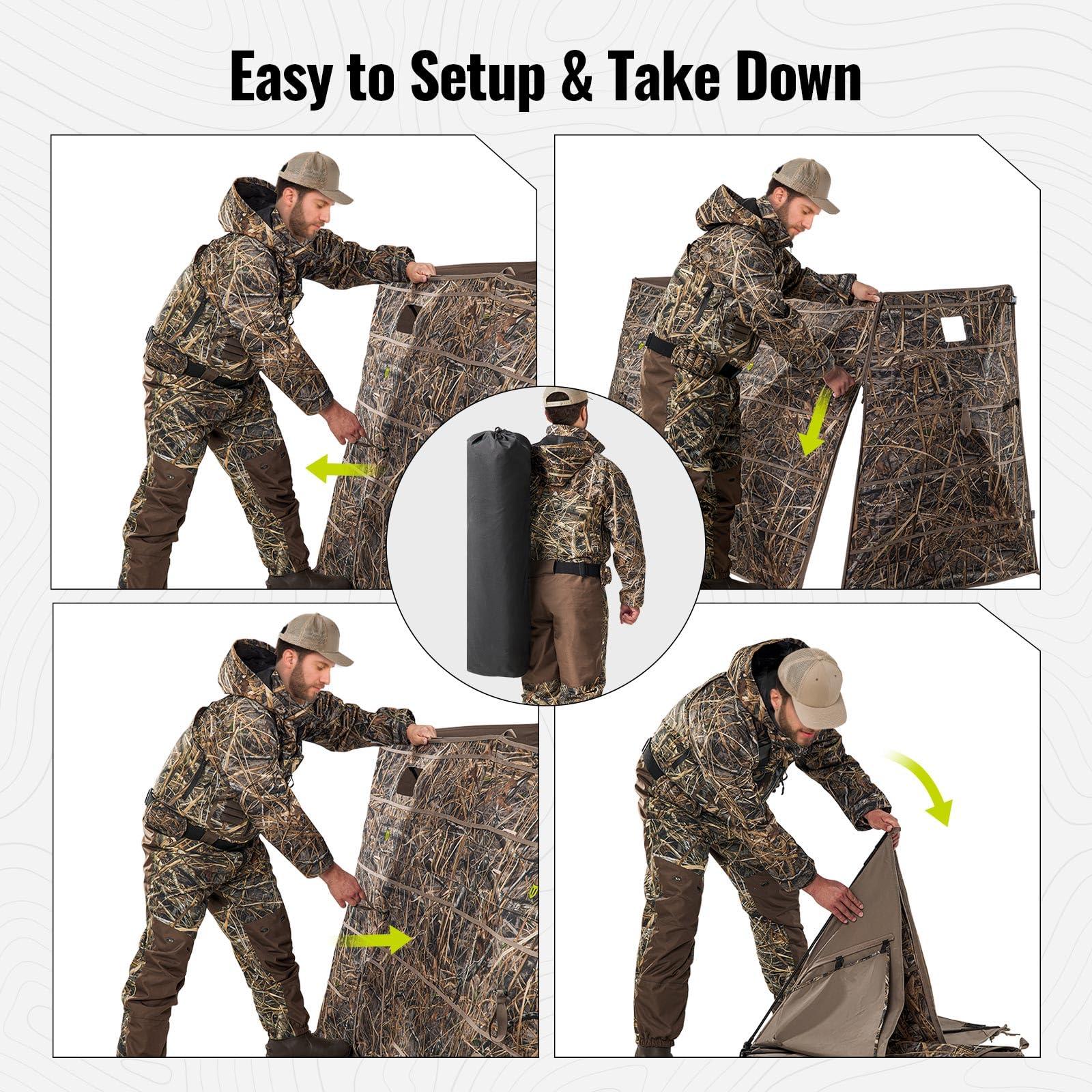 Easy to Setup & Take Down