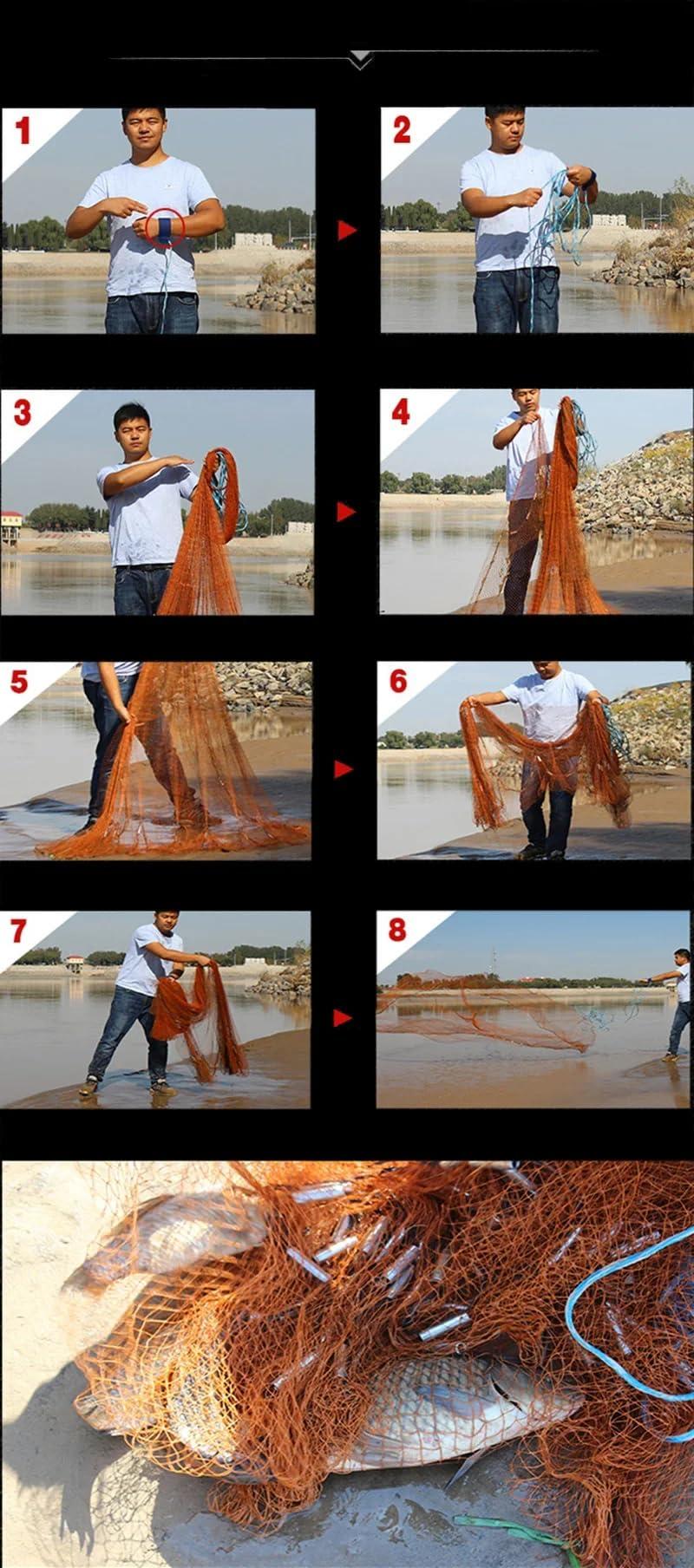 1

2

3

4

5

6

7

8