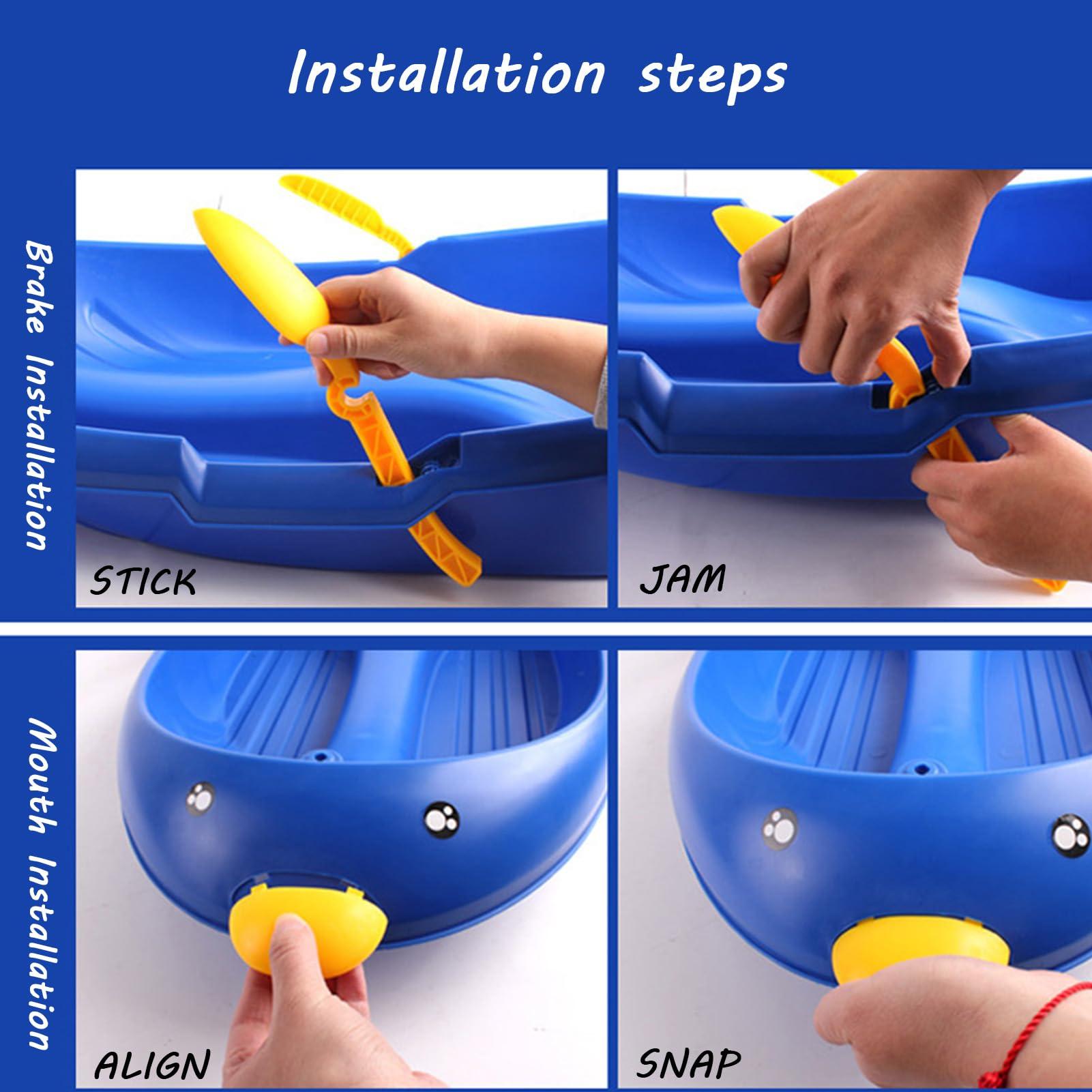 Installation steps

Brake Installation

STICK

JAM

Mouth Installation

ALIGN

SNAP