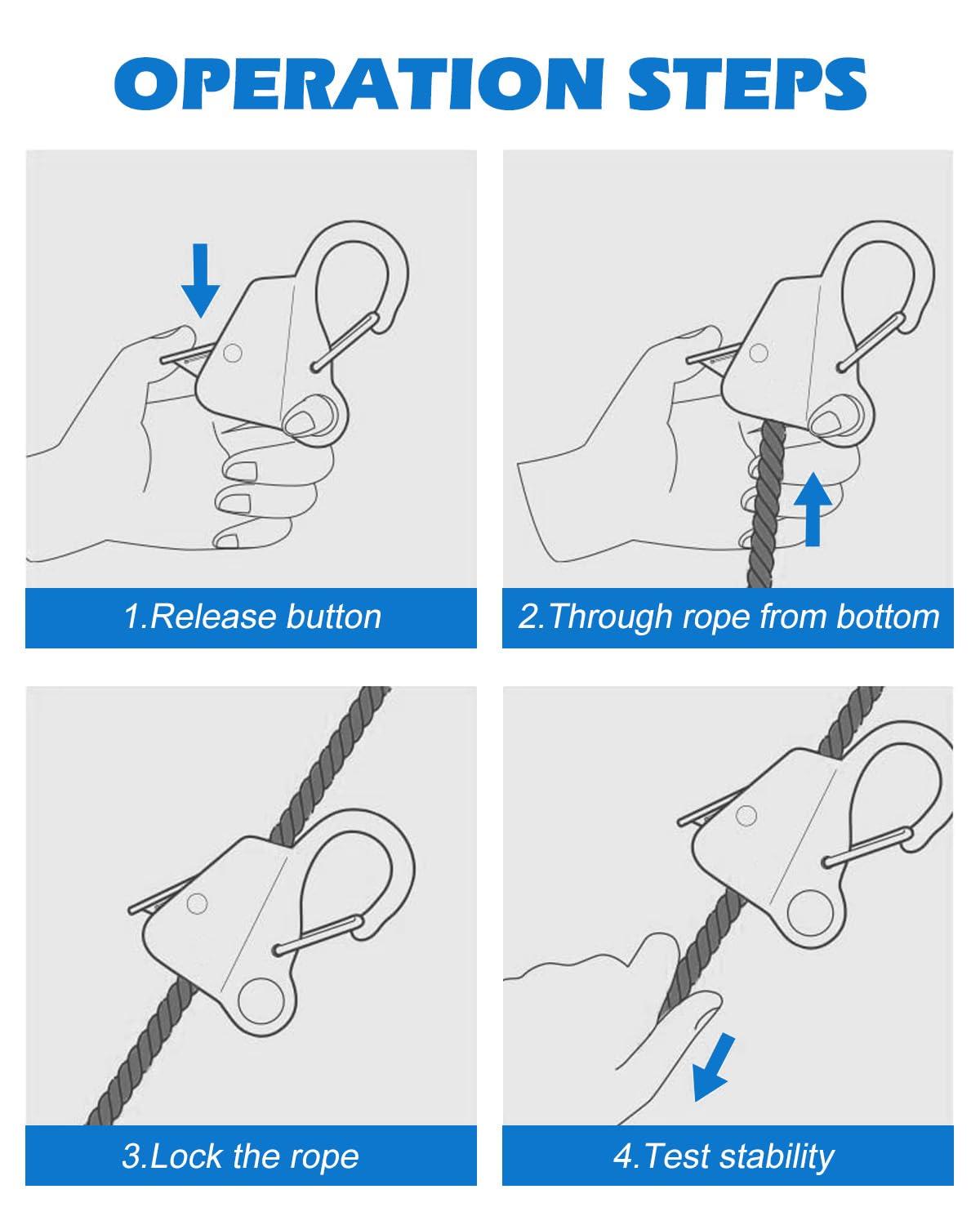 OPERATION STEPS

1.Release button

2.Through rope from bottom

3.Lock the rope

4.Test stability