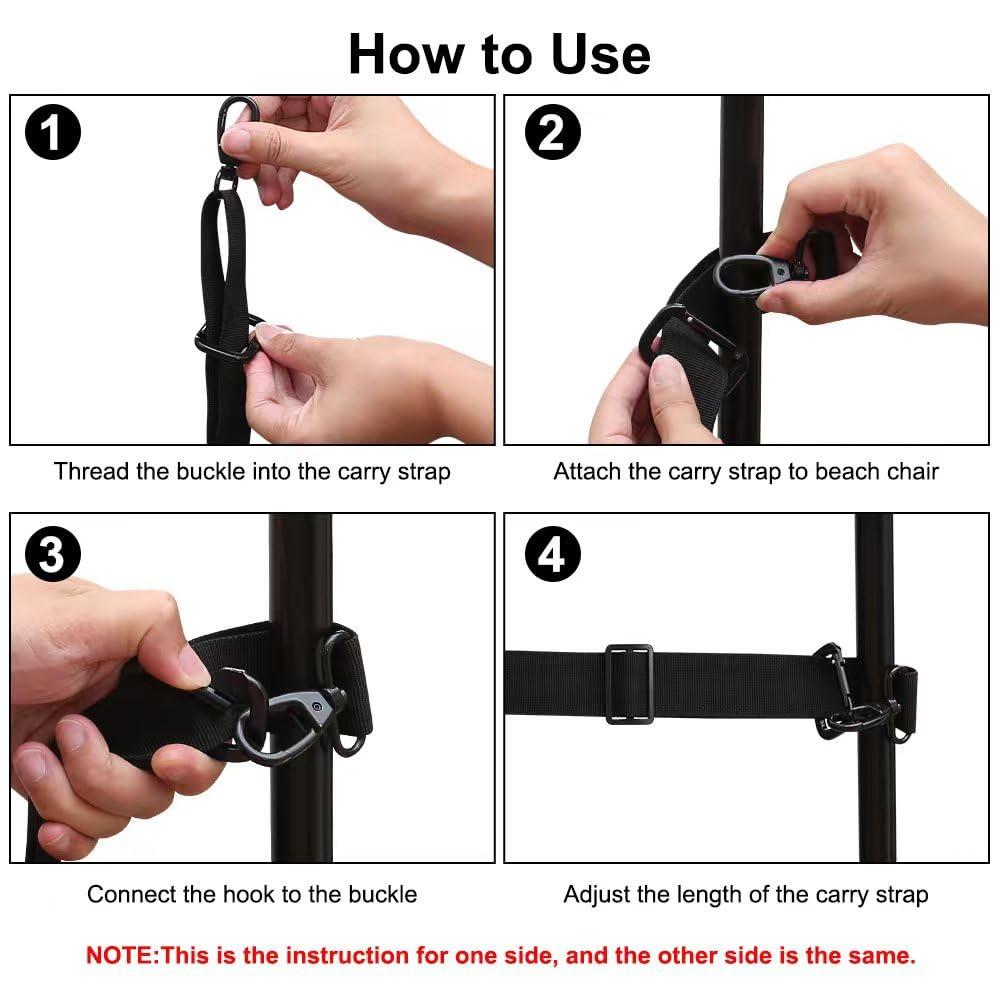 How to Use

1

Thread the buckle into the carry strap

2

Attach the carry strap to beach chair

3

Connect the hook to the buckle

4

Adjust the length of the carry strap

NOTE:This is the instruction for one side, and the other side is the same.