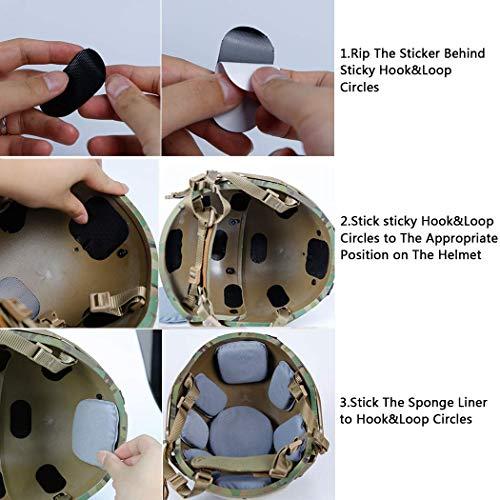 1.Rip The Sticker Behind Sticky Hook&Loop Circles

2.Stick sticky Hook&Loop Circles to The Appropriate Position on The Helmet

3.Stick The Sponge Liner to Hook&Loop Circles