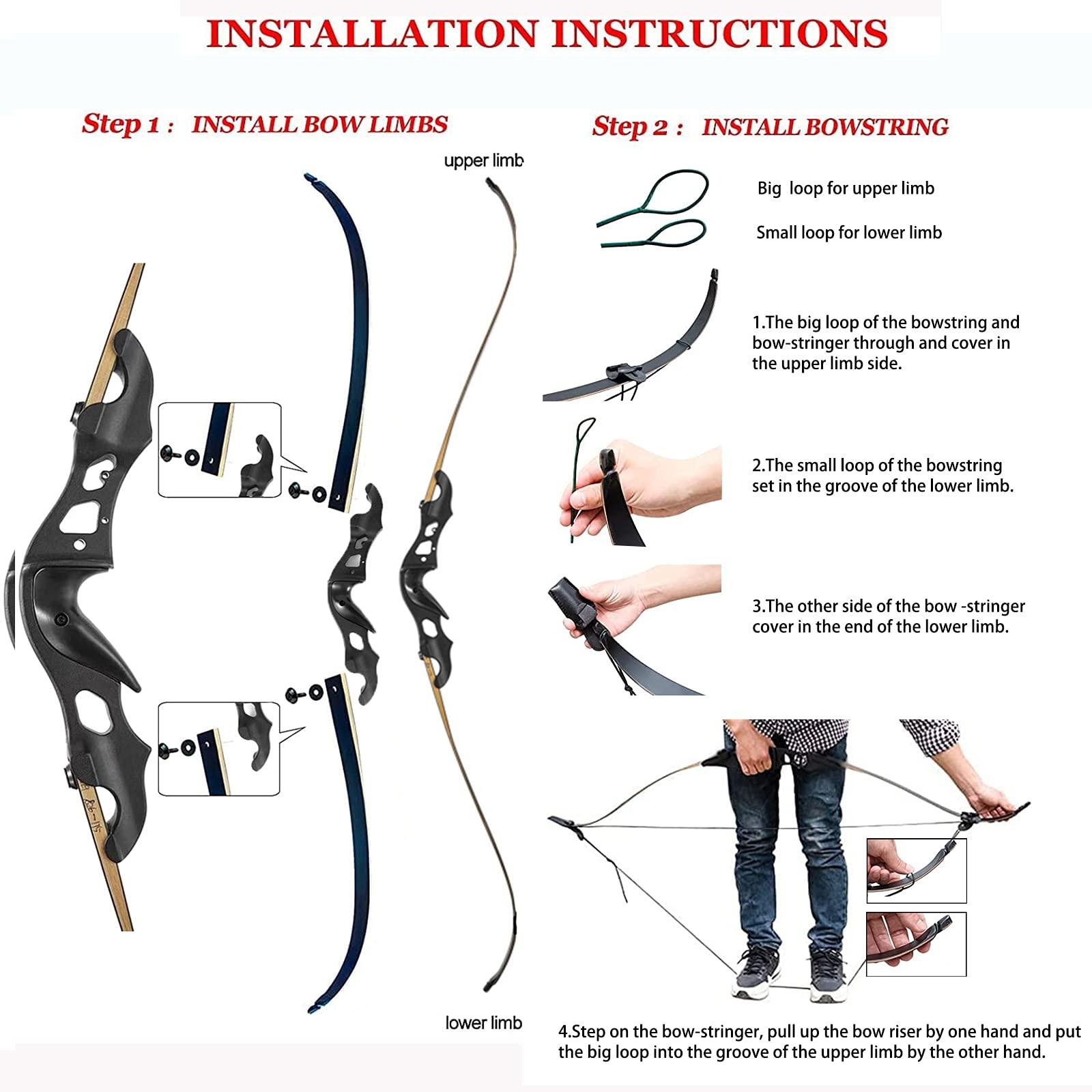 INSTALLATION INSTRUCTIONS

Step 1 : INSTALL BOW LIMBS

upper limb

lower limb

Step 2 : INSTALL BOWSTRING

Big loop for upper limb

Small loop for lower limb

1.The big loop of the bowstring and bow-stringer through and cover in the upper limb side.

2.The small loop of the bowstring set in the groove of the lower limb.

3.The other side of the bow -stringer cover in the end of the lower limb.

4.Step on the bow-stringer, pull up the bow riser by one hand and put the big loop into the groove of the upper limb by the other hand.