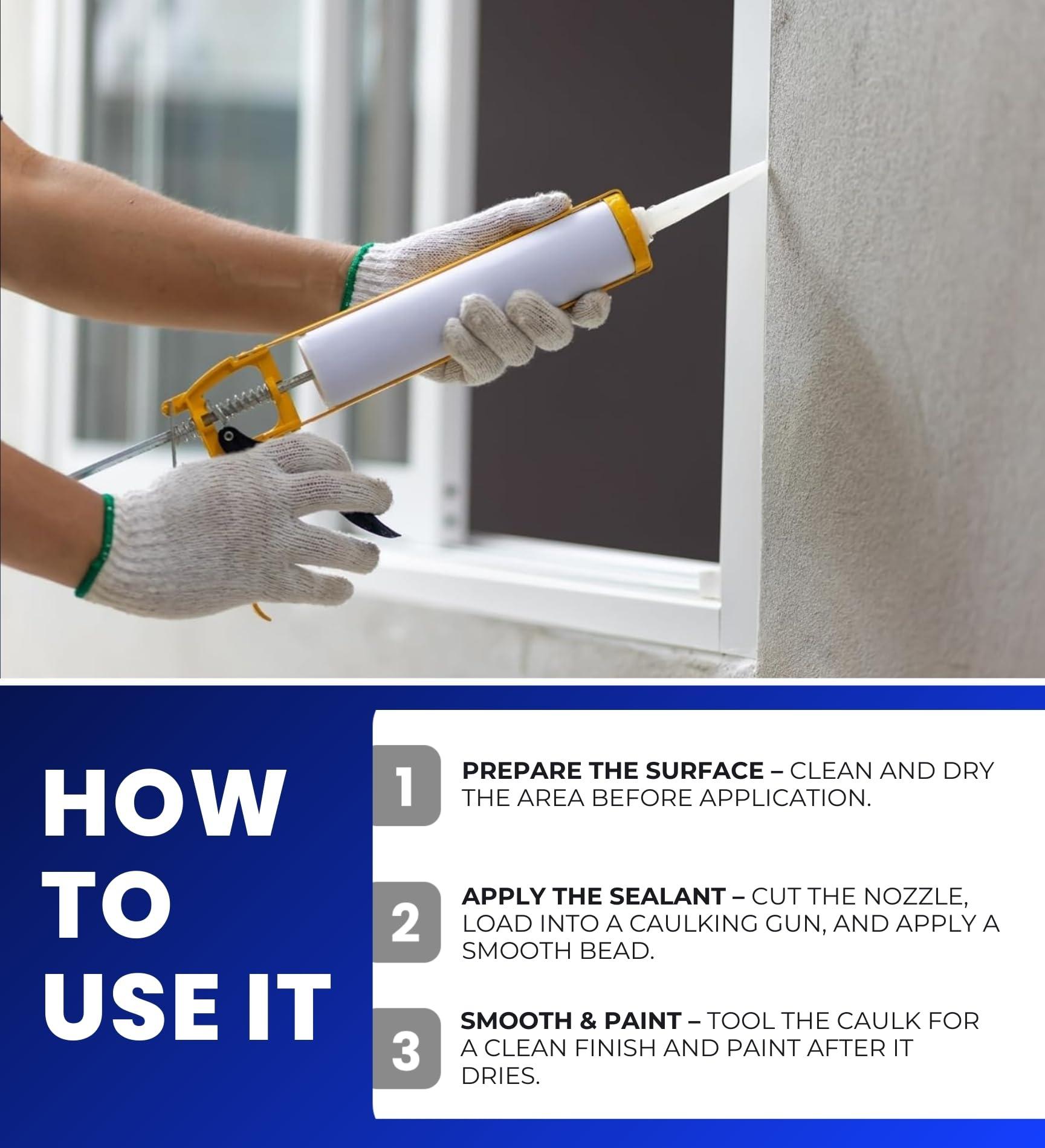 HOW TO USE IT

1 PREPARE THE SURFACE – CLEAN AND DRY THE AREA BEFORE APPLICATION.

2 APPLY THE SEALANT – CUT THE NOZZLE, LOAD INTO A CAULKING GUN, AND APPLY A SMOOTH BEAD.

3 SMOOTH & PAINT – TOOL THE CAULK FOR A CLEAN FINISH AND PAINT AFTER IT DRIES.