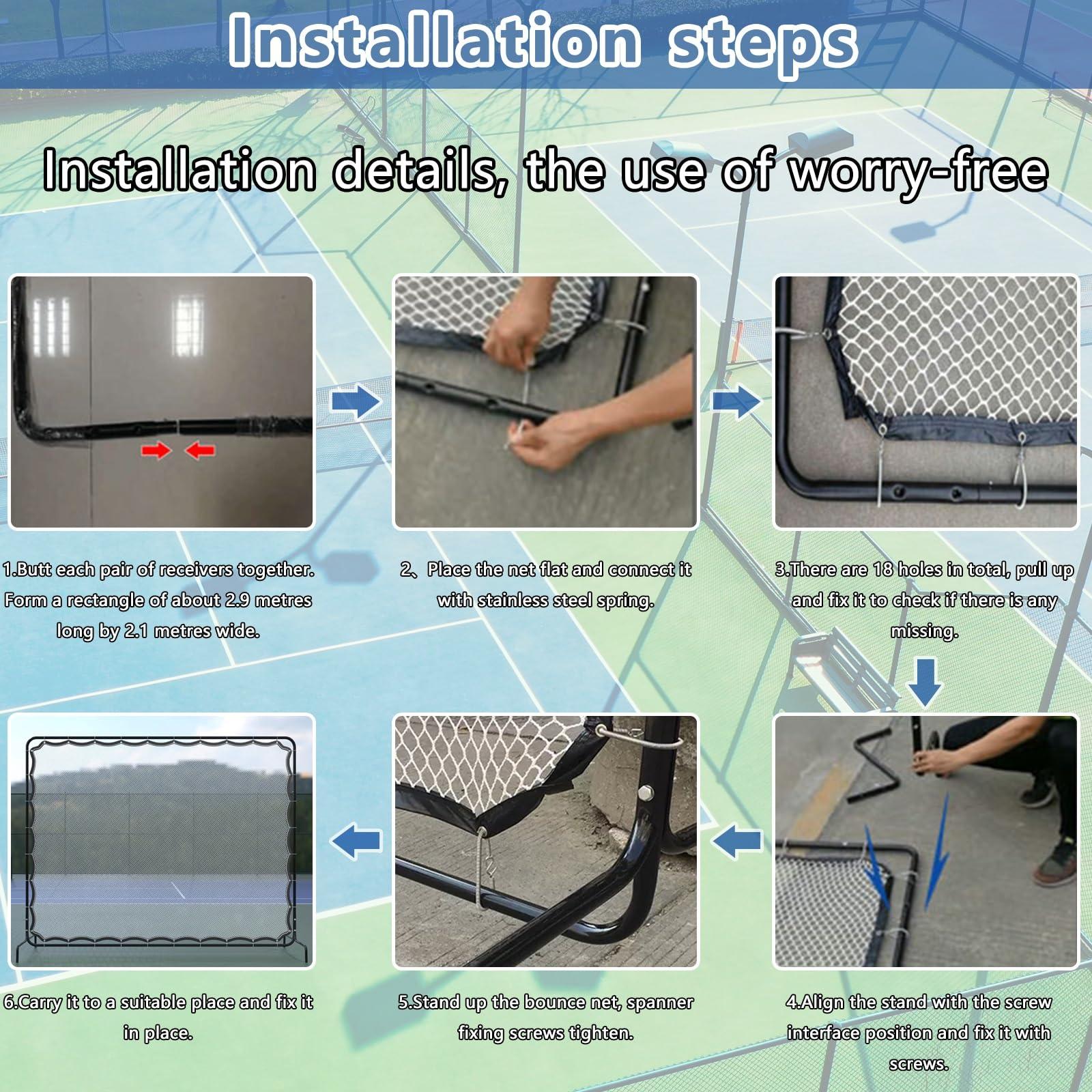 Installation steps

Installation details, the use of worry-free

1.Butt each pair of receivers together. Form a rectangle of about 2.9 metres long by 2.1 metres wide.

2、Place the net flat and connect it with stainless steel spring.

3.There are 18 holes in total, pull up and fix it to check if there is any missing.

4.Align the stand with the screw interface position and fix it with screws.

5.Stand up the bounce net, spanner fixing screws tighten.

6.Carry it to a suitable place and fix it in place.