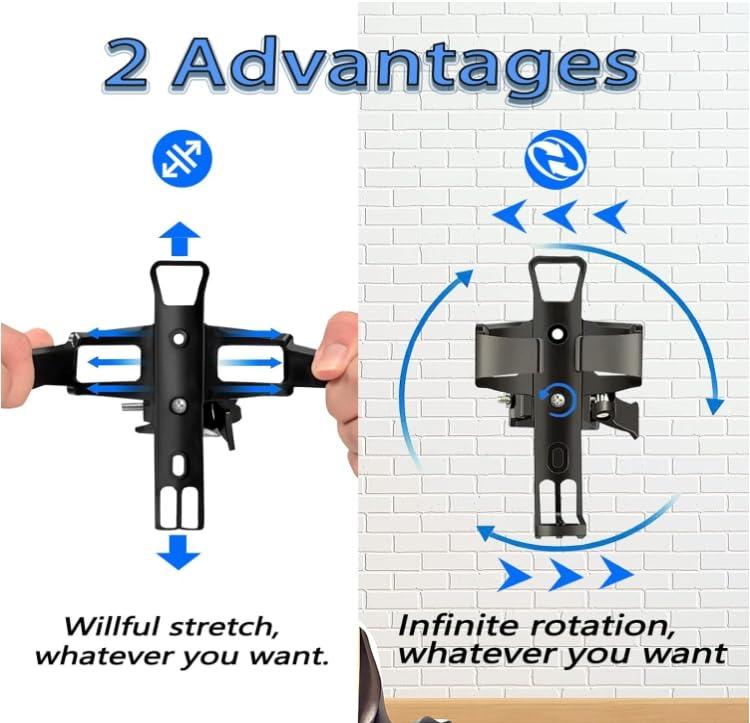 2 Advantages

Willful stretch, whatever you want.

Infinite rotation, whatever you want