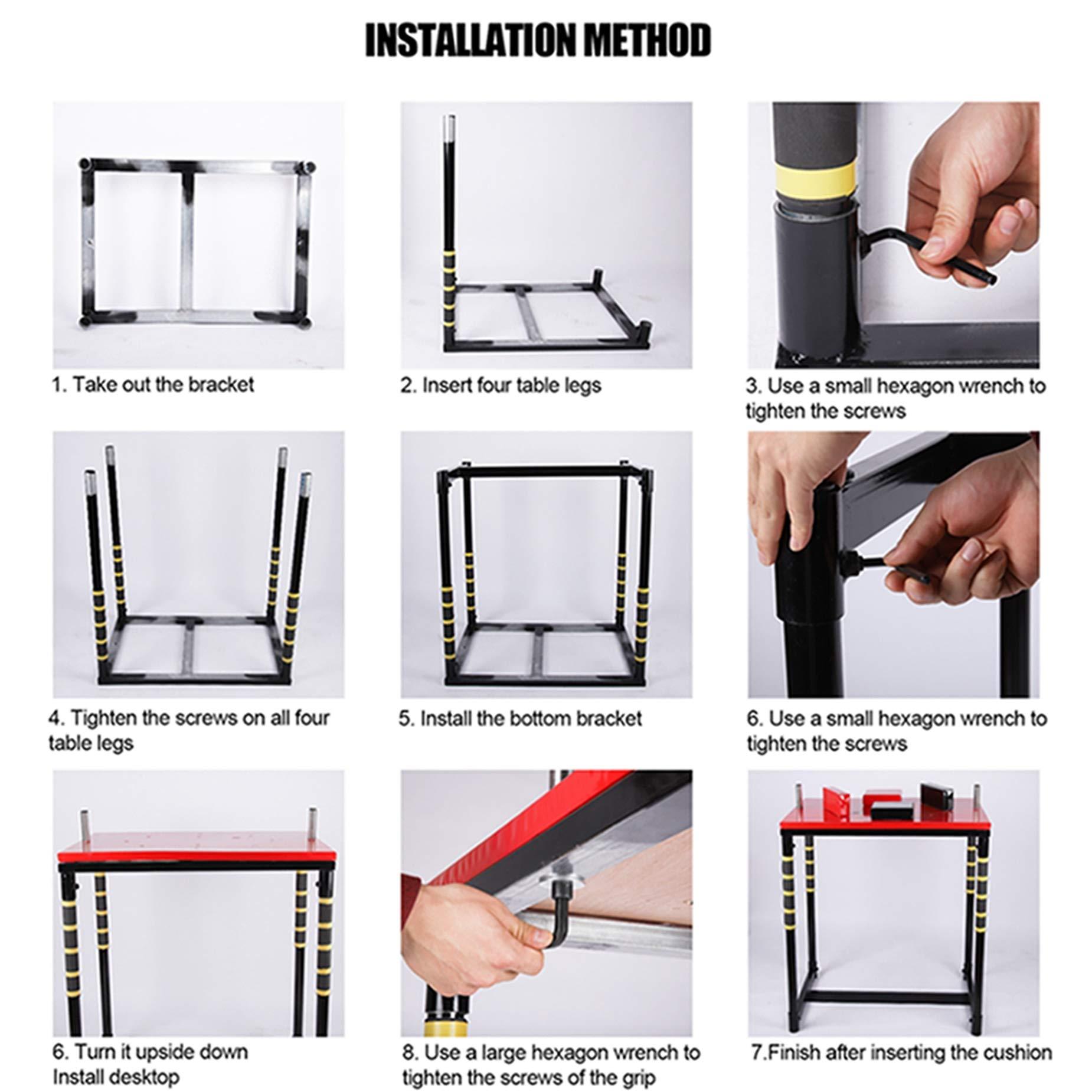 INSTALLATION METHOD

1. Take out the bracket

2. Insert four table legs

3. Use a small hexagon wrench to tighten the screws

4. Tighten the screws on all four table legs

5. Install the bottom bracket

6. Use a small hexagon wrench to tighten the screws

6. Turn it upside down Install desktop

8. Use a large hexagon wrench to tighten the screws of the grip

7.Finish after inserting the cushion