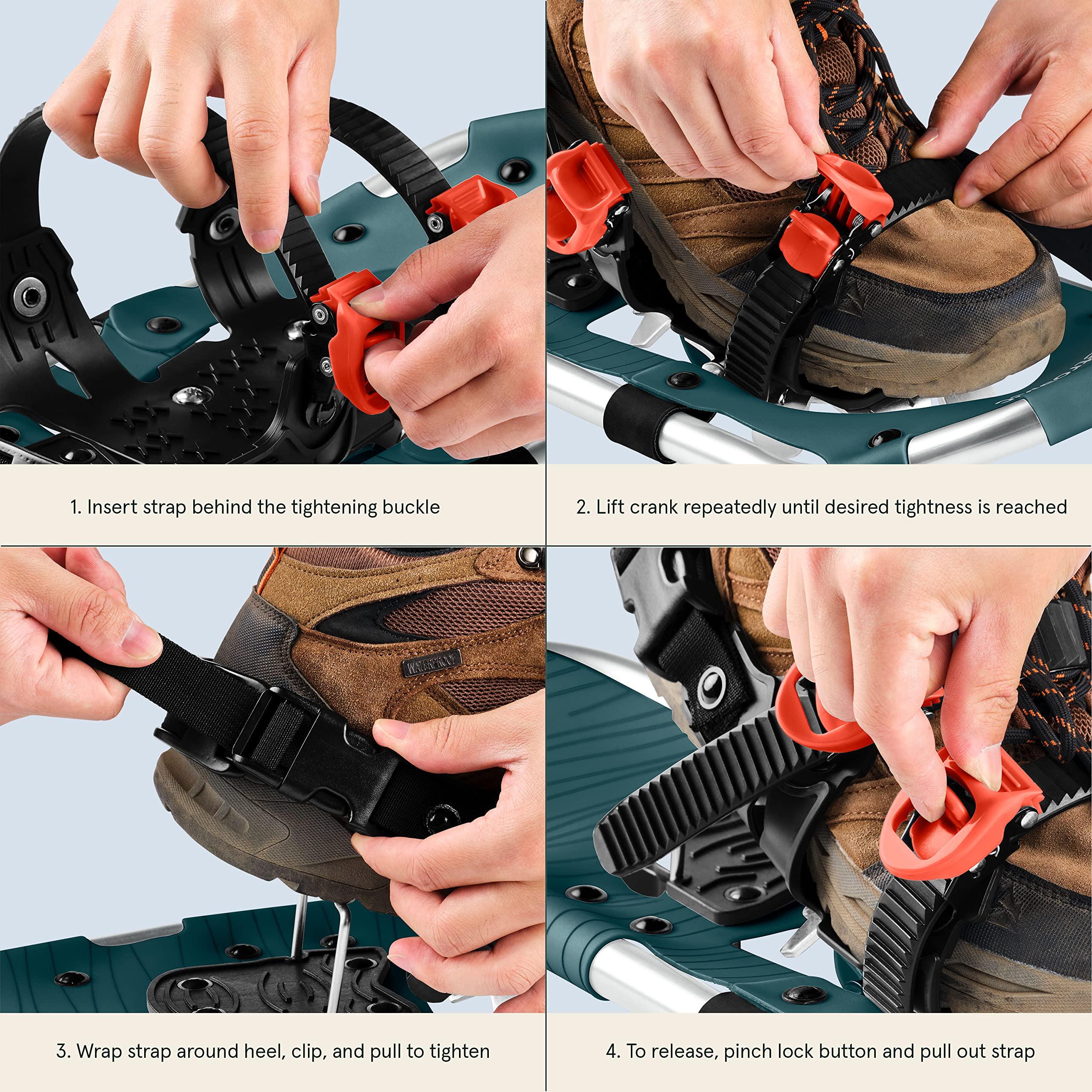 1. Insert strap behind the tightening buckle

2. Lift crank repeatedly until desired tightness is reached

WATERPROOF

3. Wrap strap around heel, clip, and pull to tighten

4. To release, pinch lock button and pull out strap