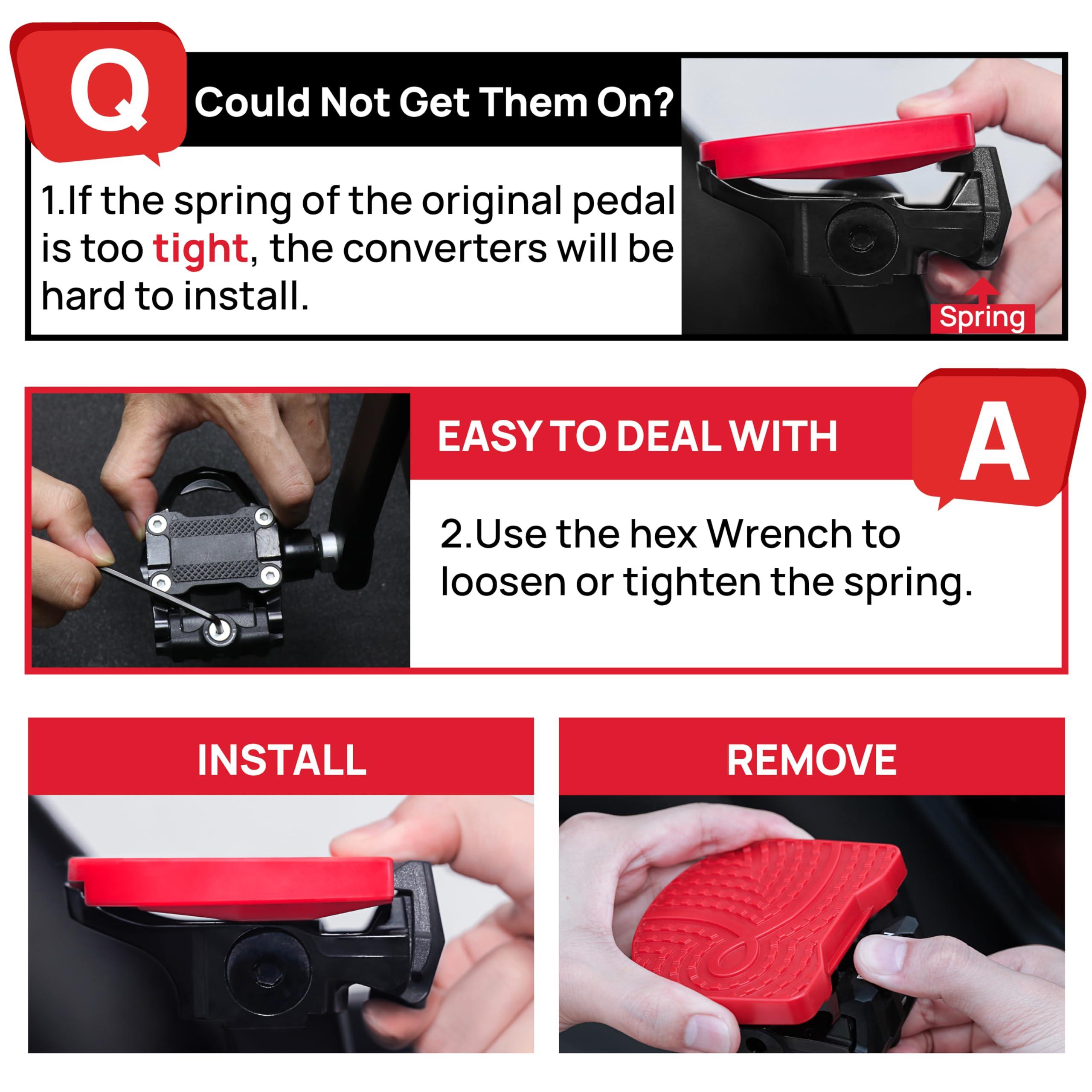 Q

Could Not Get Them On?

1.If the spring of the original pedal is too tight, the converters will be hard to install.

Spring

EASY TO DEAL WITH

A

2.Use the hex Wrench to loosen or tighten the spring.

INSTALL

REMOVE