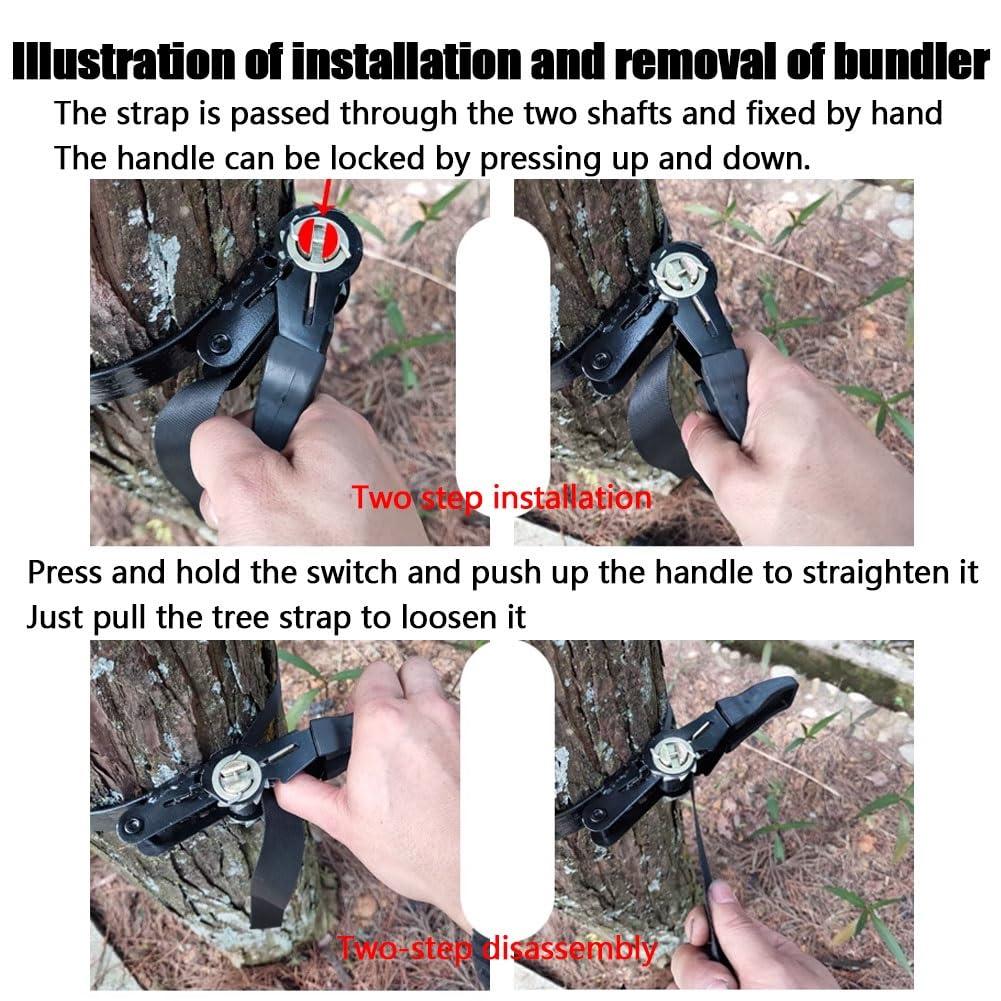 Illustration of installation and removal of bundler

The strap is passed through the two shafts and fixed by hand
The handle can be locked by pressing up and down.

Two step installation

Press and hold the switch and push up the handle to straighten it
Just pull the tree strap to loosen it

Two-step disassembly