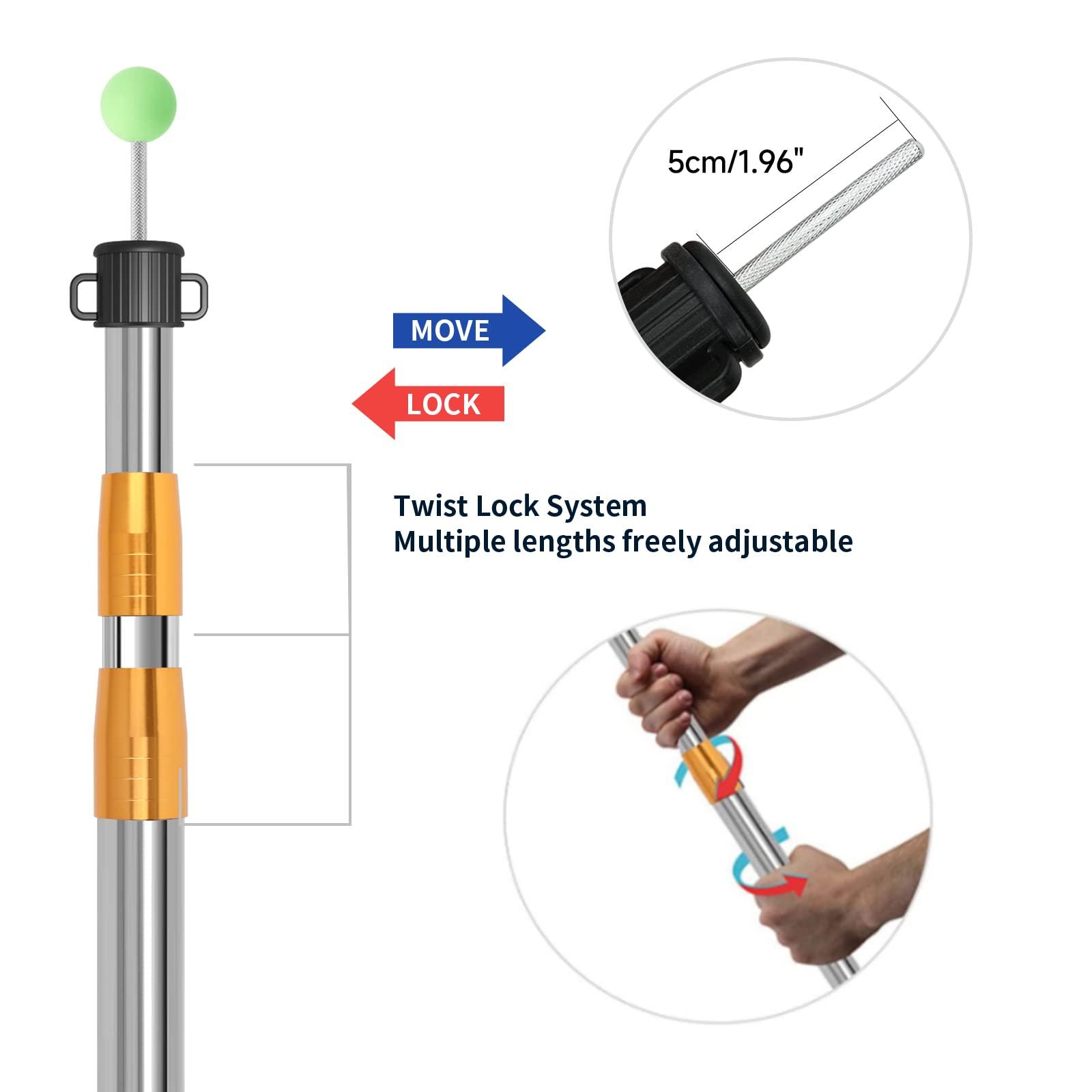 5cm/1.96"

MOVE

LOCK

Twist Lock System
Multiple lengths freely adjustable