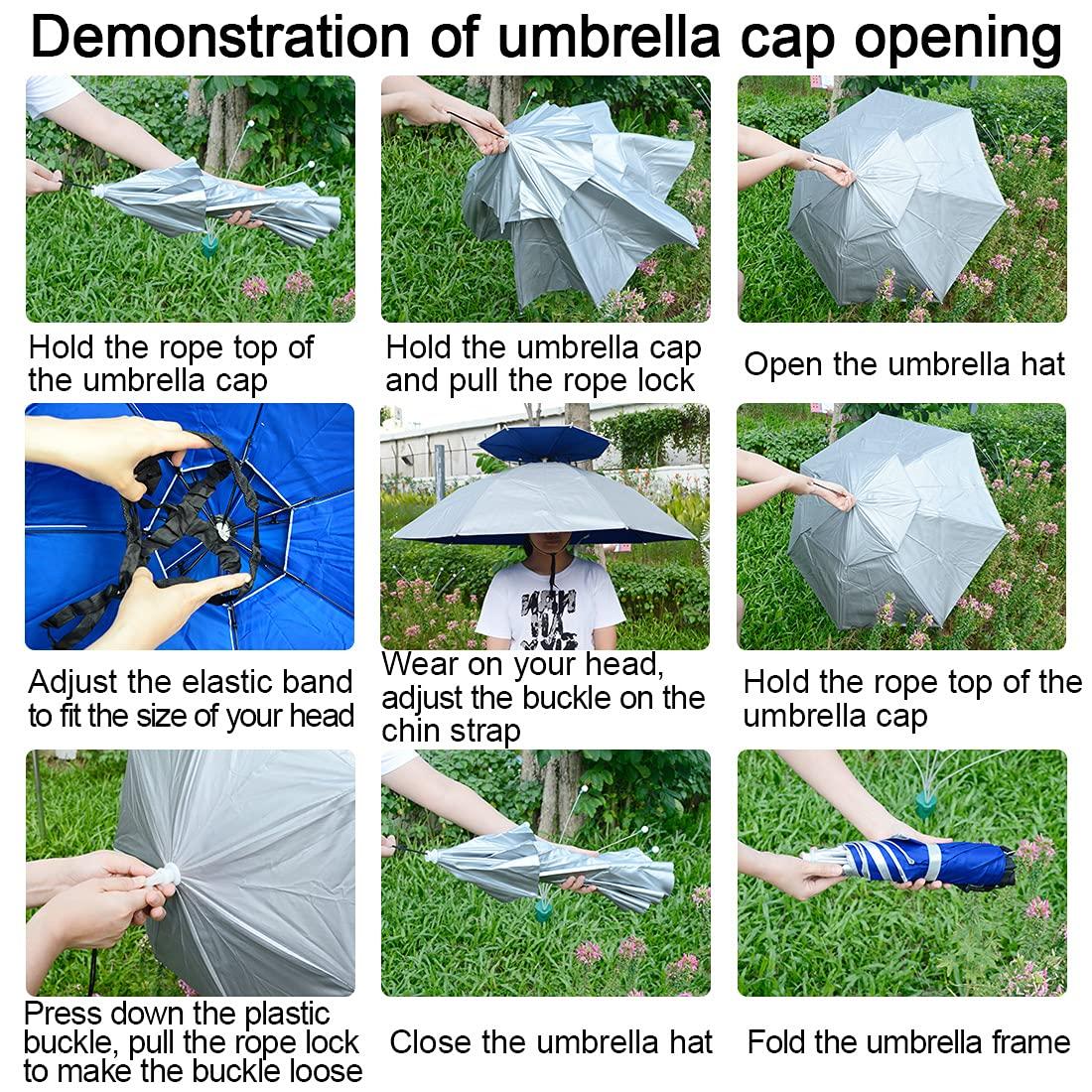 Demonstration of umbrella cap opening

Hold the rope top of the umbrella cap

Hold the umbrella cap and pull the rope lock

Open the umbrella hat

Adjust the elastic band to fit the size of your head

Wear on your head, adjust the buckle on the chin strap

Hold the rope top of the umbrella cap

Press down the plastic buckle, pull the rope lock to make the buckle loose

Close the umbrella hat

Fold the umbrella frame