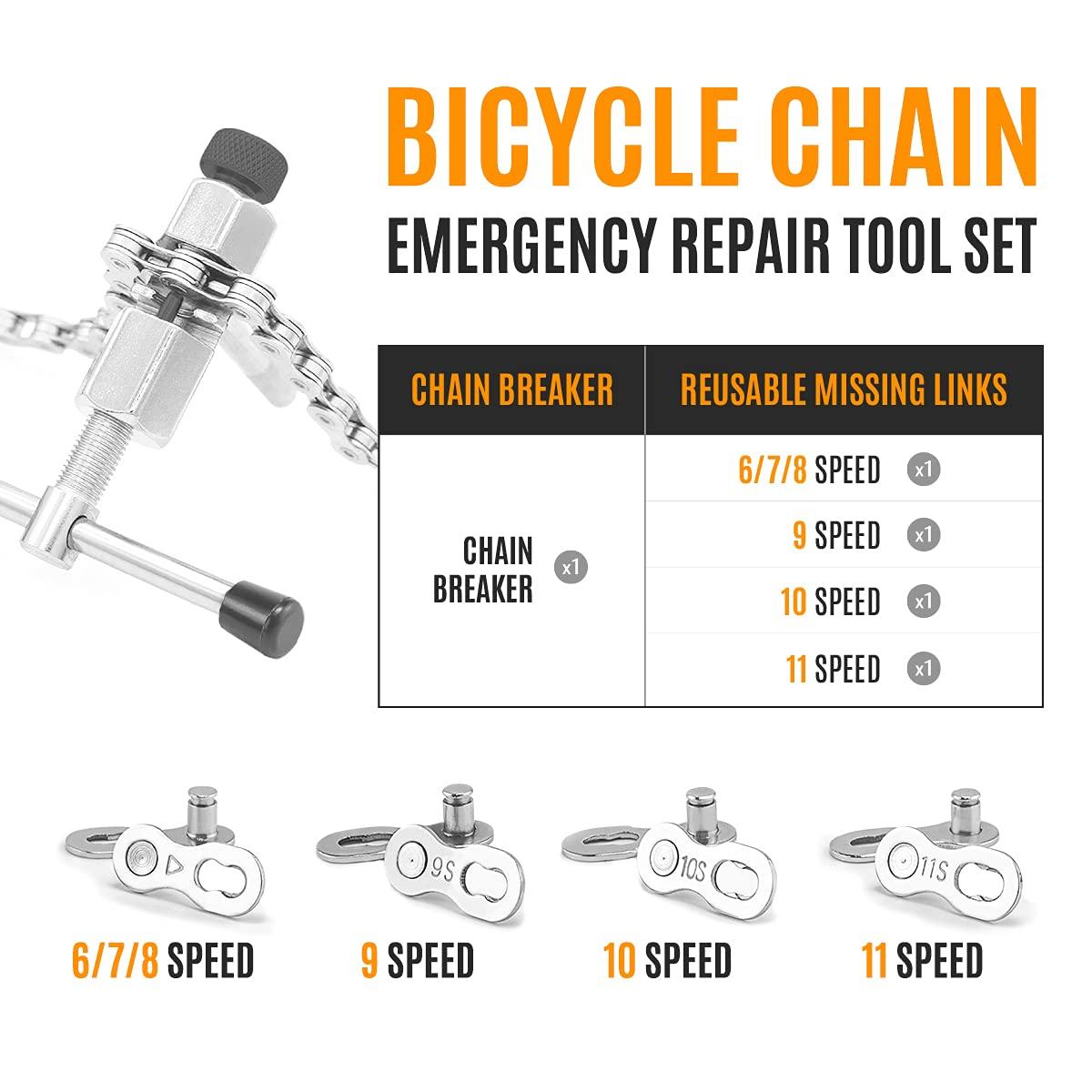 BICYCLE CHAIN
EMERGENCY REPAIR TOOL SET

| CHAIN BREAKER | REUSABLE MISSING LINKS |
|---|---|
| CHAIN BREAKER x1 | 6/7/8 SPEED x1 |
| | 9 SPEED x1 |
| | 10 SPEED x1 |
| | 11 SPEED x1 |

9S
10S
11S

6/7/8 SPEED
9 SPEED
10 SPEED
11 SPEED